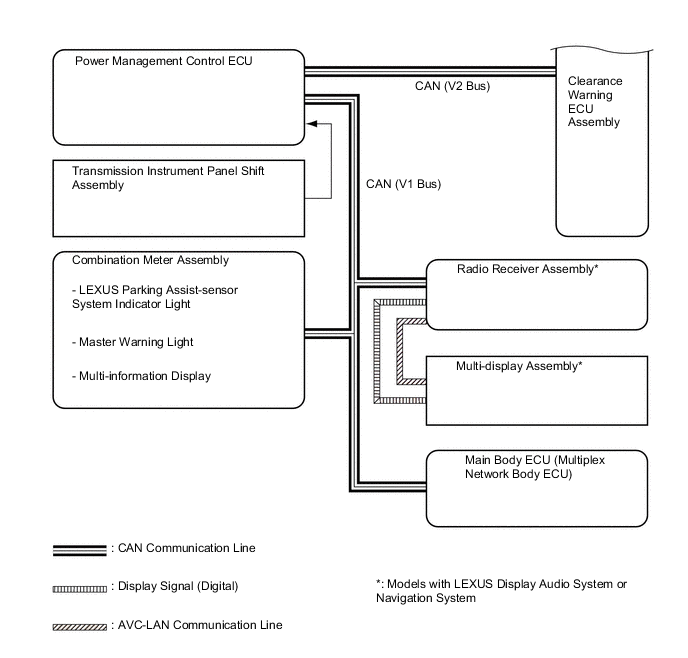 Power Management Control ECU

CAN (V2 Bus)

Clearance Warning ECU Assembly

Transmission Instrument Panel Shift Assembly

CAN (V1 Bus)

Combination Meter Assembly

- LEXUS Parking Assist-sensor System Indicator Light

- Master Warning Light

- Multi-information Display

Radio Receiver Assembly*

Multi-display Assembly*

Main Body ECU (Multiplex Network Body ECU)

: CAN Communication Line

: Display Signal (Digital)

: AVC-LAN Communication Line

*: Models with LEXUS Display Audio System or Navigation System