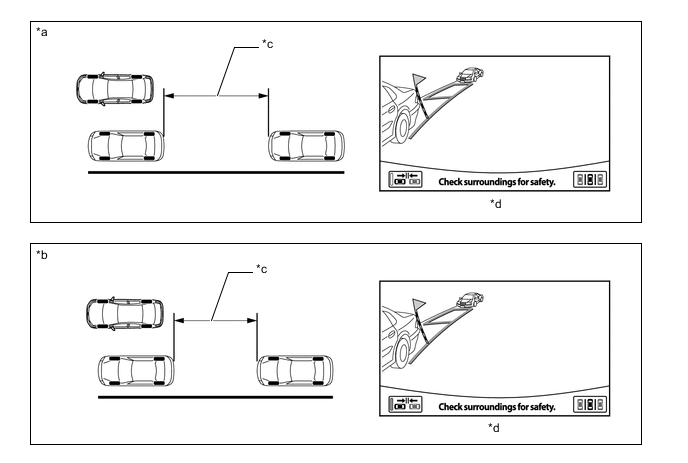 *a

*c

Check surroundings for safety.

*d

*b

*c

Check surroundings for safety.

*d