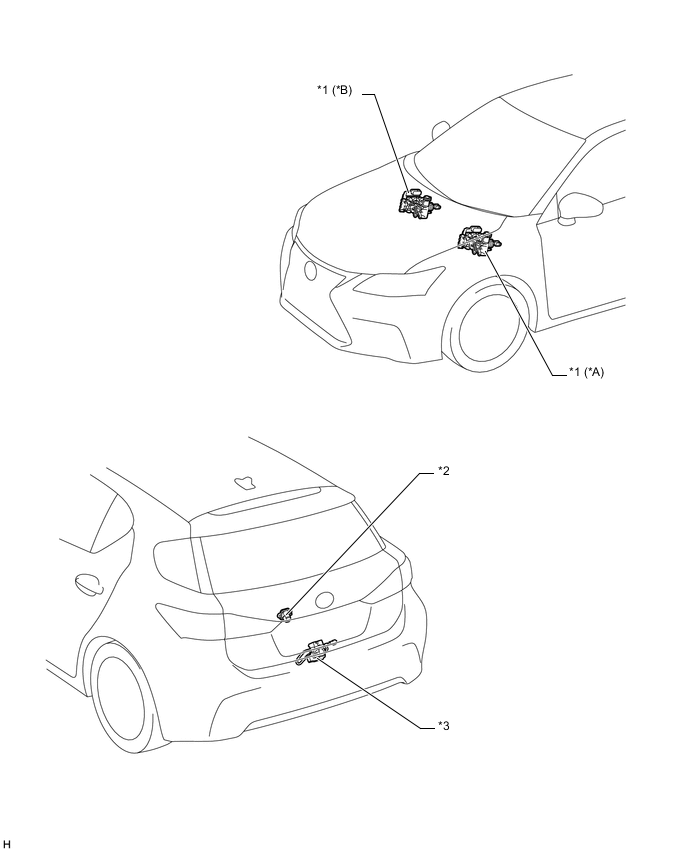 *1 (*B)

*1 (*A)

*2

*3

H