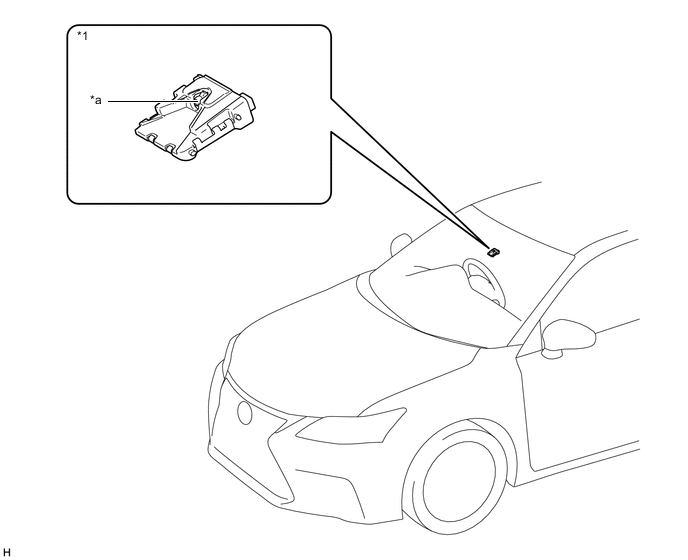 *1

*a

H