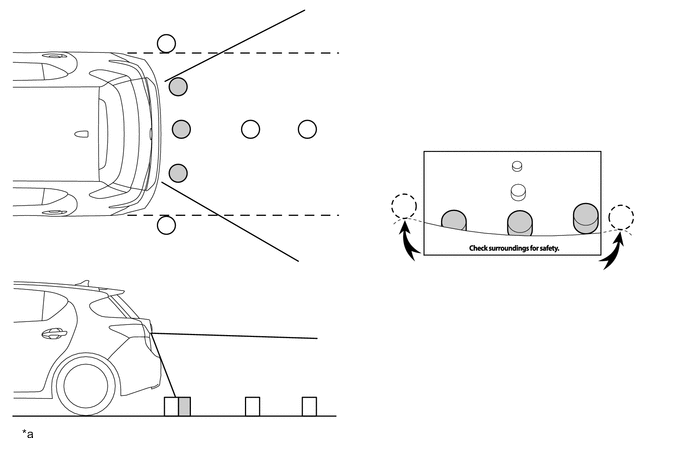 Check surroundings for safety.

*a