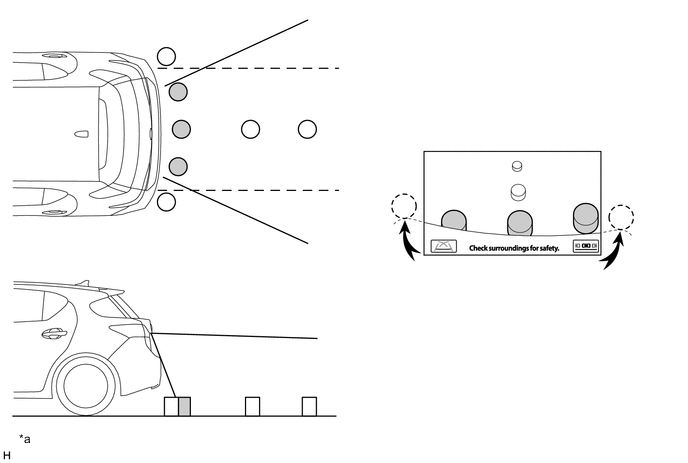 Check surroundings for safety.

*a

H