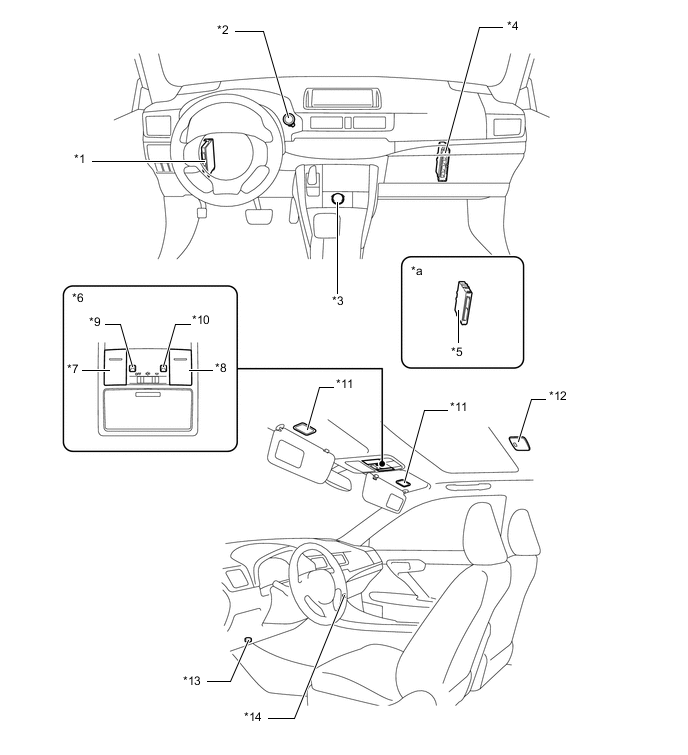 *2
*4
*1
*3
*a
*5
*6
*9
*10
*7
*8
*11
*11
*12
*13
*14