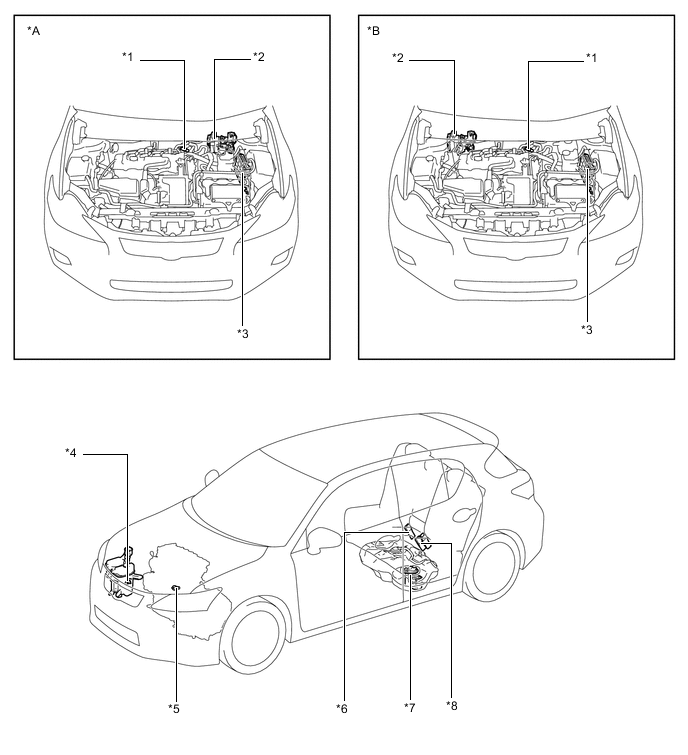 *A
*1
*2
*3

*B
*2
*1
*3

*4
*5
*6
*7
*8