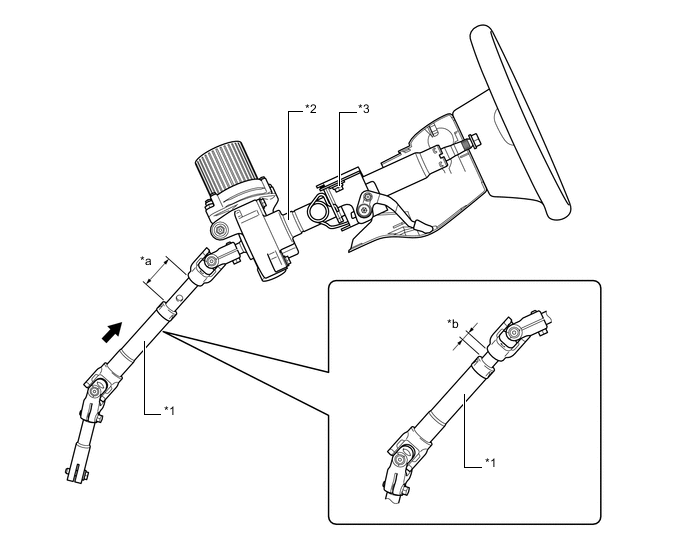 *2
*3
*a
*1
*b
*1