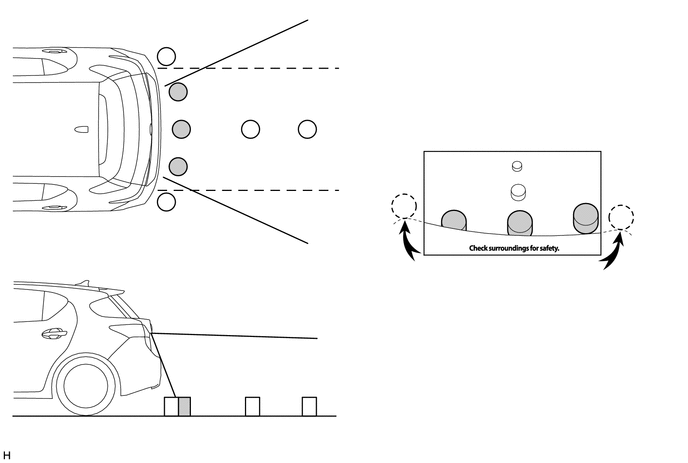 Check surroundings for safety.

H