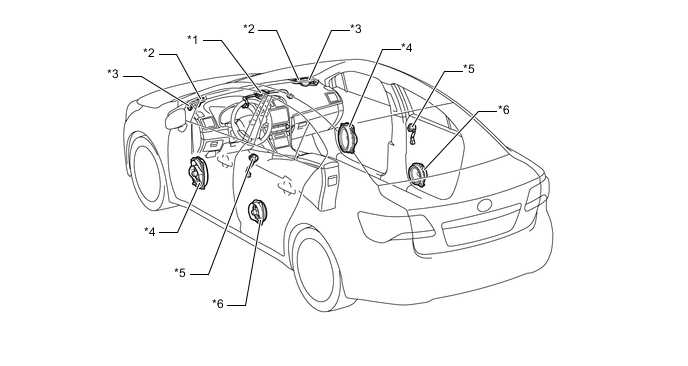 *2
*3
*1
*2
*3
*4
*5
*6
*4
*5
*6