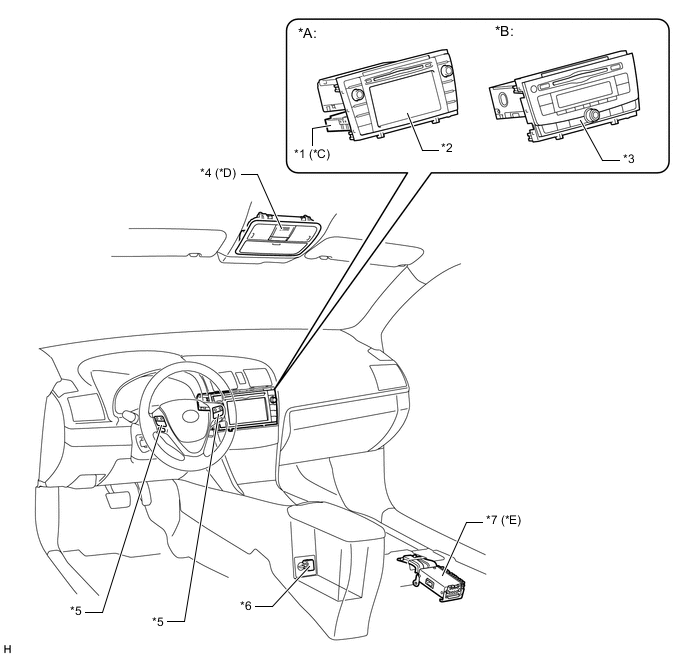 *A:

*B:

*1 (*C)

*2

*3

*4 (*D)

*7 (*E)

*5

*5

*6

H