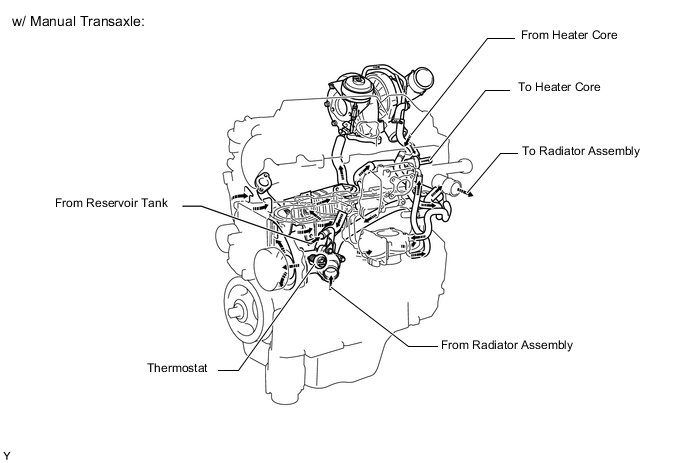 w/ Manual Transaxle:

From Heater Core

To Heater Core

To Radiator Assembly

From Reservoir Tank

From Radiator Assembly

Thermostat

Y