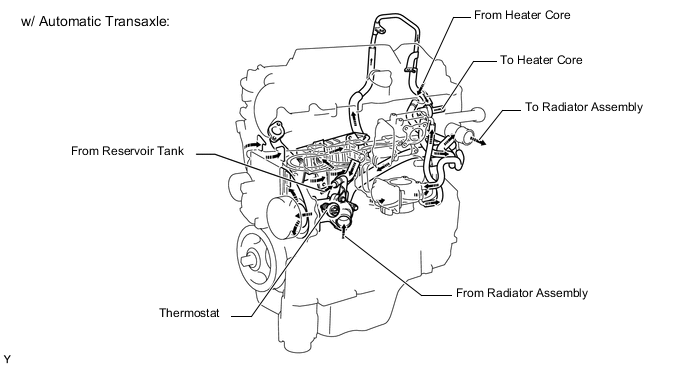 w/ Automatic Transaxle:

From Heater Core

To Heater Core

To Radiator Assembly

From Reservoir Tank

From Radiator Assembly

Thermostat

Y