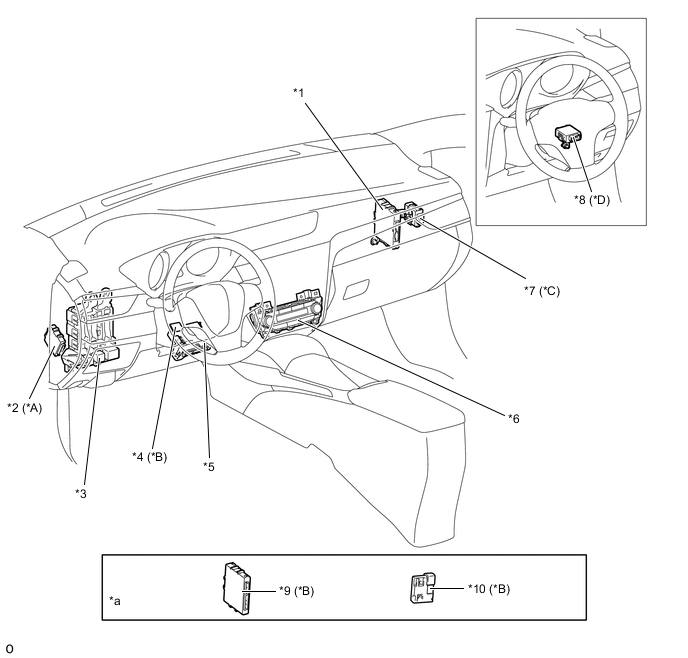 *1

*8 (*D)

*7 (*C)

*2 (*A)

*6

*4 (*B)

*5

*3

*a

*9 (*B)

*10 (*B)

o