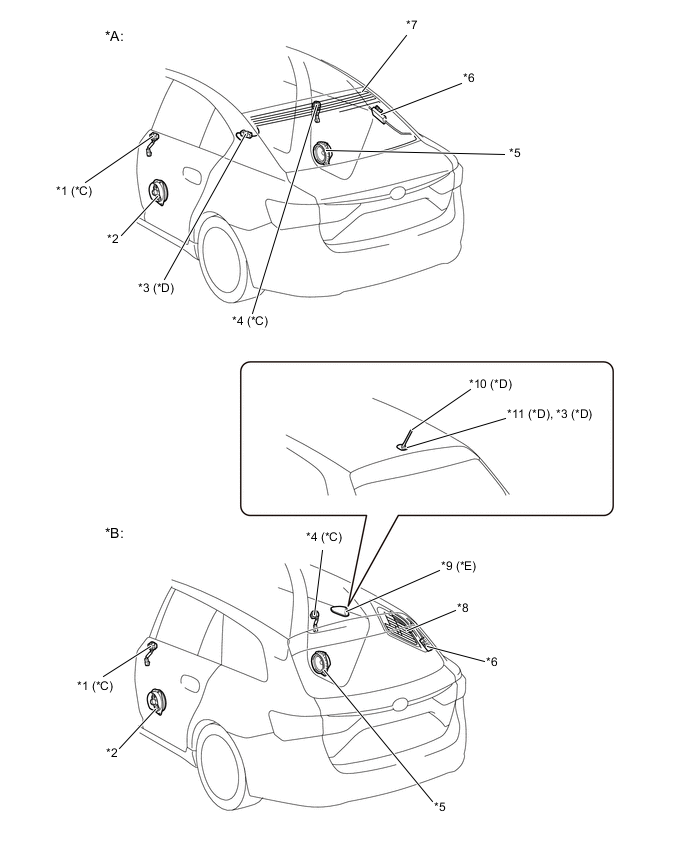 *A:

*7

*6

*5

*1 (*C)

*2

*3 (*D)

*4 (*C)

*10 (*D)

*11 (*D), *3 (*D)

*B:

*4 (*C)

*9 (*E)

*8

*6

*1 (*C)

*2

*5