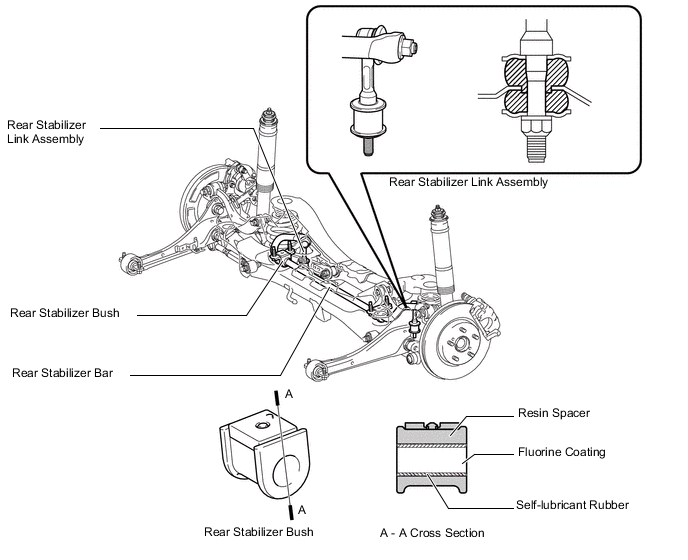 Rear Stabilizer Link Assembly

Rear Stabilizer Link Assembly

Rear Stabilizer Bush

Rear Stabilizer Bar

A

A

Rear Stabilizer Bush

Resin Spacer

Fluorine Coating

Self-lubricant Rubber

A - A Cross Section