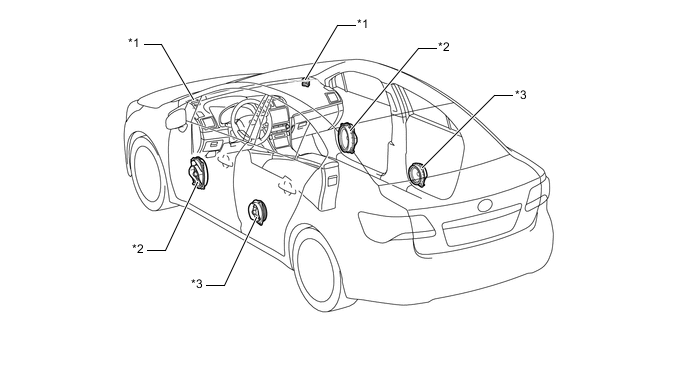 *1

*1

*2

*3

*2

*3