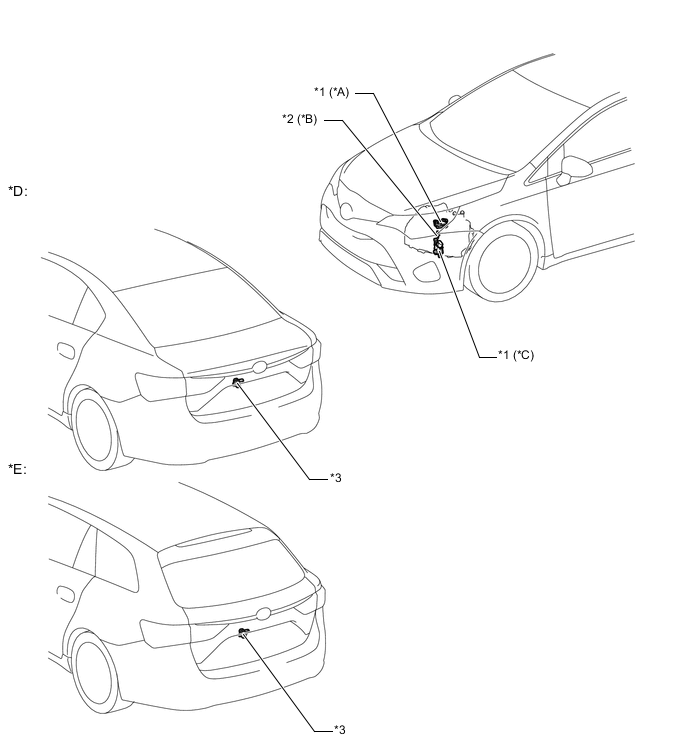 *1 (*A)

*2 (*B)

*D:

*1 (*C)

*3

*E:

*3