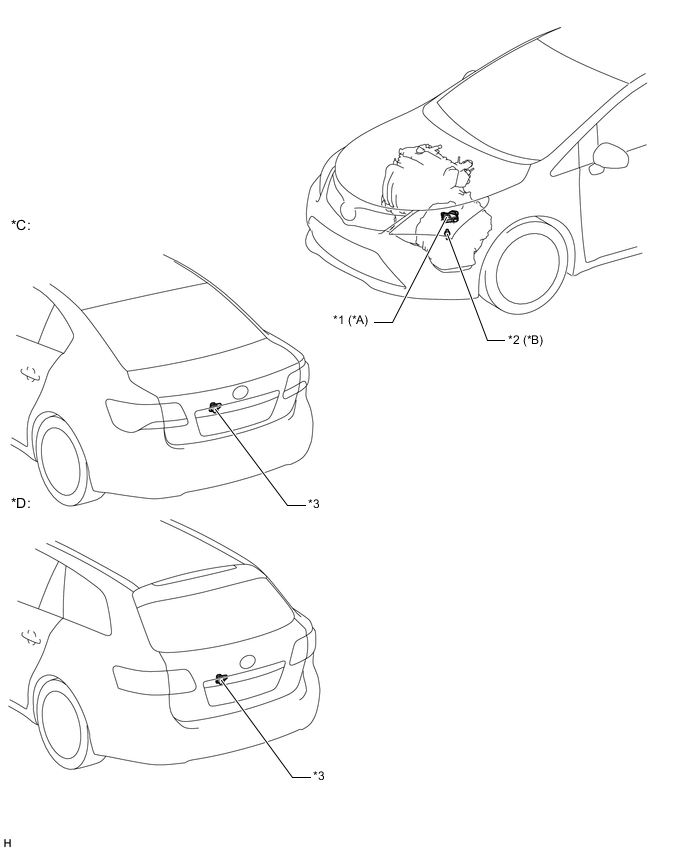 *C:

*1 (*A)

*2 (*B)

*3

*D:

*3

H