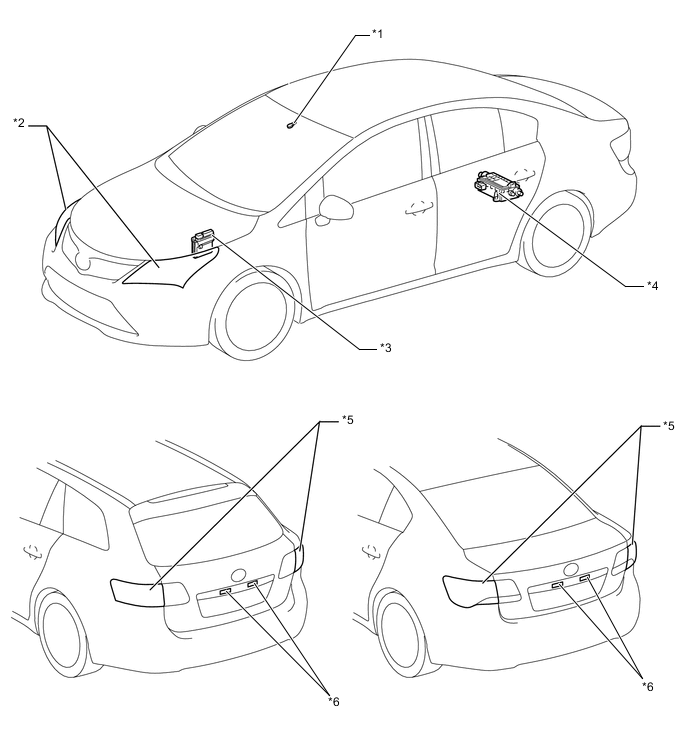 *1
*2
*3
*4
*5
*5
*6
*6