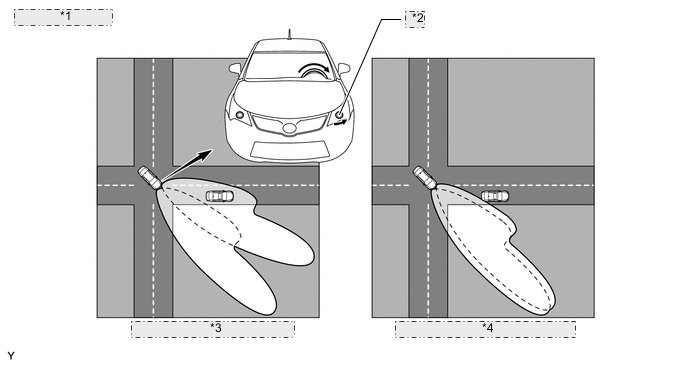 *1

*2

*3

*4

Y