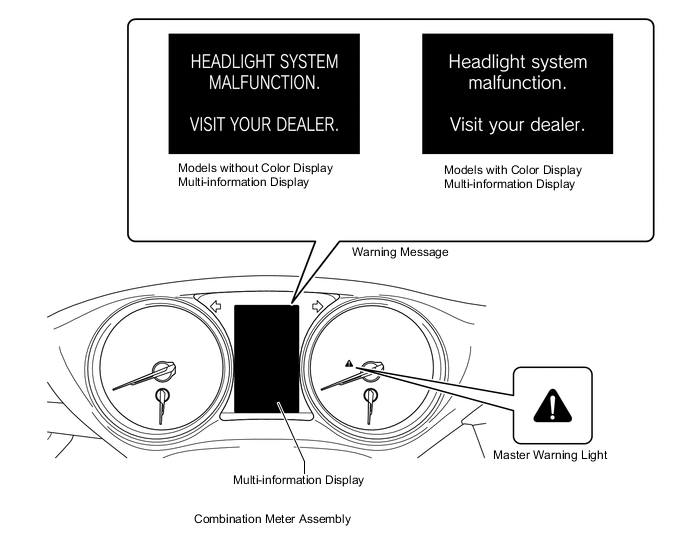 HEADLIGHT SYSTEM MALFUNCTION.

VISIT YOUR DEALER.

Models without Color Display
Multi-information Display

Headlight system malfunction.

Visit your dealer.

Models with Color Display
Multi-information Display

Warning Message

Master Warning Light

Multi-information Display

Combination Meter Assembly