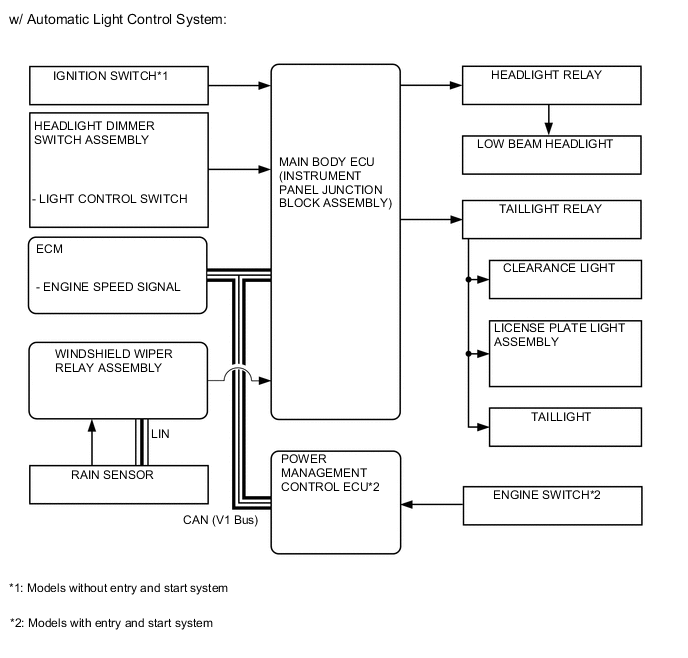 w/ Automatic Light Control System:

IGNITION SWITCH*1

HEADLIGHT DIMMER SWITCH ASSEMBLY

- LIGHT CONTROL SWITCH

ECM

- ENGINE SPEED SIGNAL

WINDSHIELD WIPER RELAY ASSEMBLY

LIN

RAIN SENSOR

CAN (V1 Bus)

MAIN BODY ECU (INSTRUMENT PANEL JUNCTION BLOCK ASSEMBLY)

POWER MANAGEMENT CONTROL ECU*2

HEADLIGHT RELAY

LOW BEAM HEADLIGHT

TAILLIGHT RELAY

CLEARANCE LIGHT

LICENSE PLATE LIGHT ASSEMBLY

TAILLIGHT

ENGINE SWITCH*2

*1: Models without entry and start system

*2: Models with entry and start system