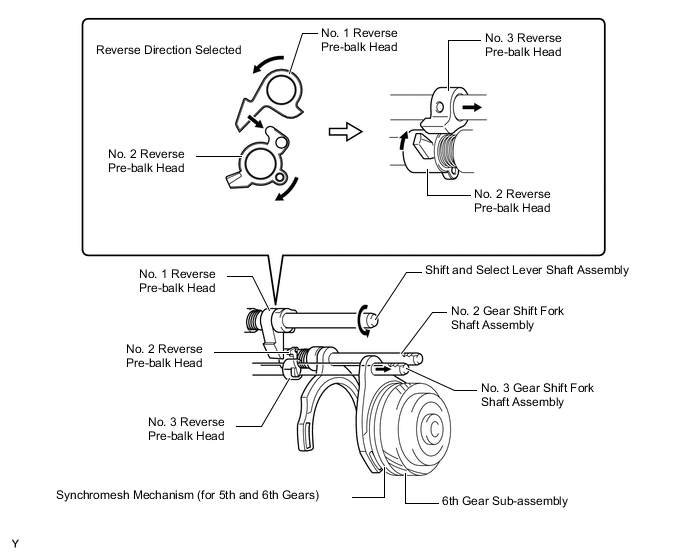 Reverse Direction Selected

No. 1 Reverse Pre-balk Head

No. 3 Reverse Pre-balk Head

No. 2 Reverse Pre-balk Head

No. 2 Reverse Pre-balk Head

No. 1 Reverse Pre-balk Head

Shift and Select Lever Shaft Assembly

No. 2 Gear Shift Fork Shaft Assembly

No. 2 Reverse Pre-balk Head

No. 3 Gear Shift Fork Shaft Assembly

No. 3 Reverse Pre-balk Head

Synchromesh Mechanism (for 5th and 6th Gears)

6th Gear Sub-assembly

Y