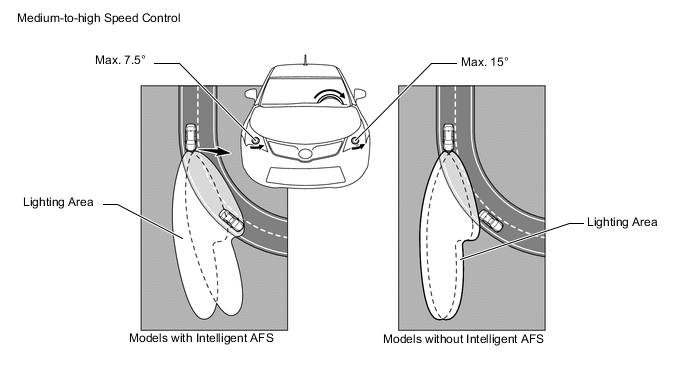 Medium-to-high Speed Control

Max. 7.5°

Max. 15°

Lighting Area

Lighting Area

Models with Intelligent AFS

Models without Intelligent AFS