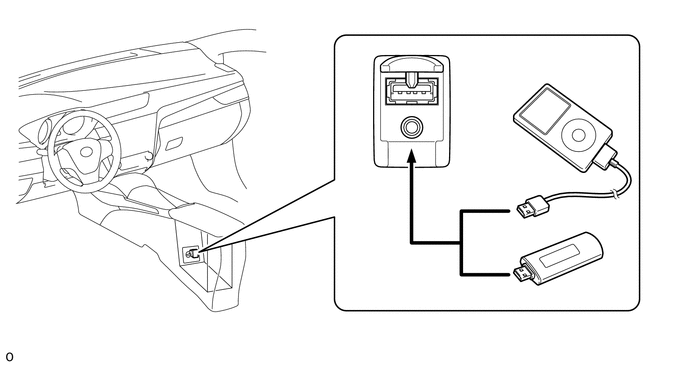 o