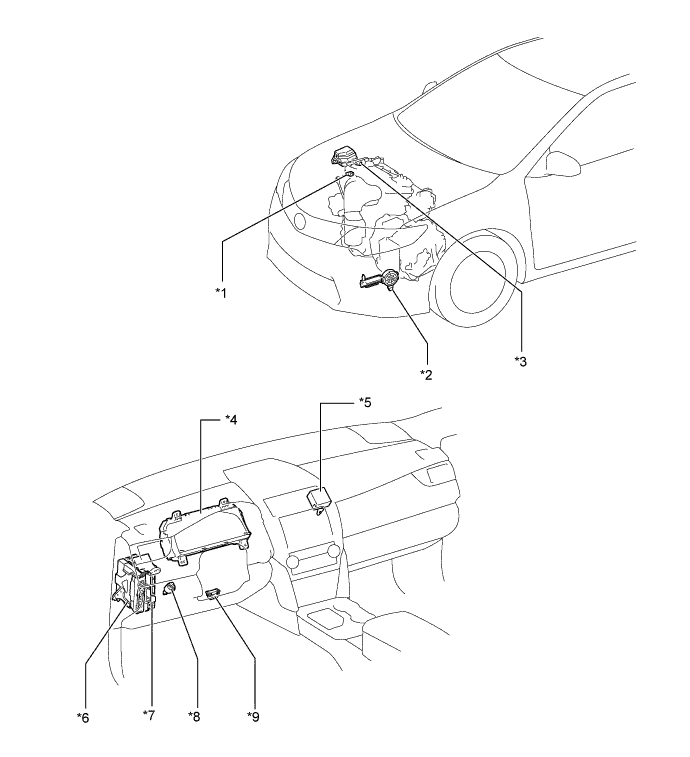 *1

*2

*3

*4

*5

*6

*7

*8

*9