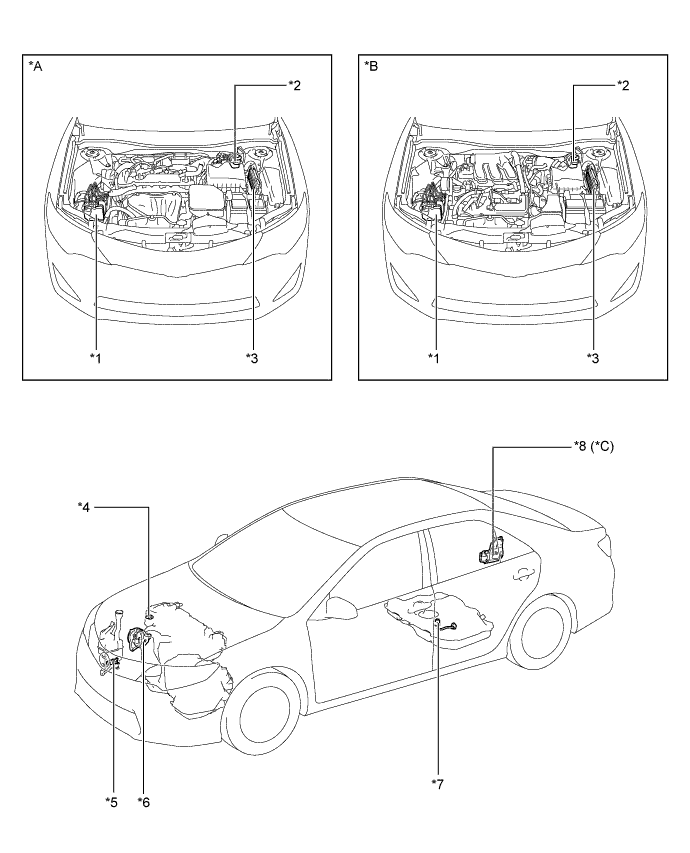 *A

*2

*1

*3

*B

*2

*1

*3

*8 (*C)

*4

*5

*6

*7