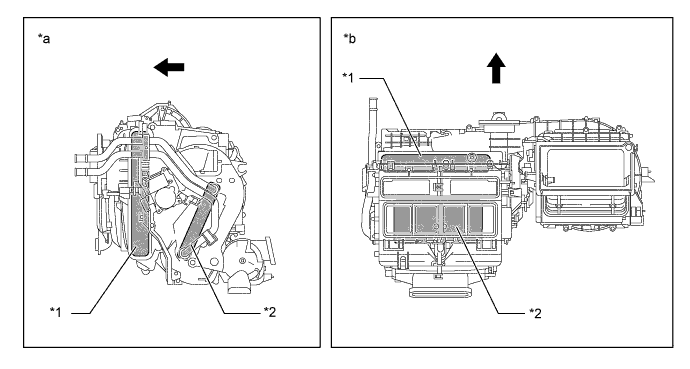 *a

*1

*2

*b

*1

*2