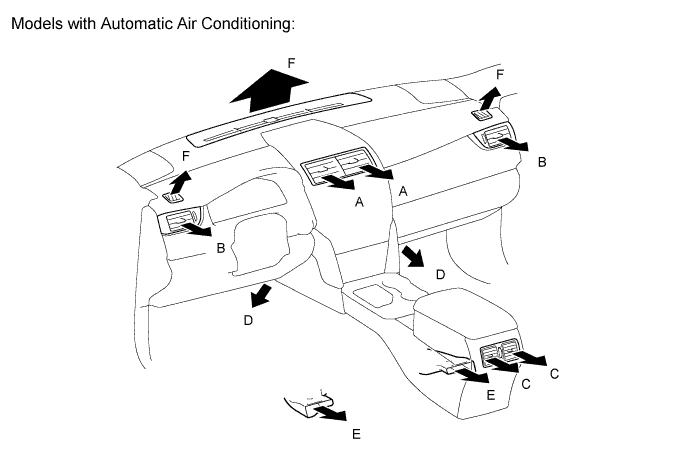 Models with Automatic Air Conditioning:

F
F
F
B
A
A
B
D
D
C
C
E
E