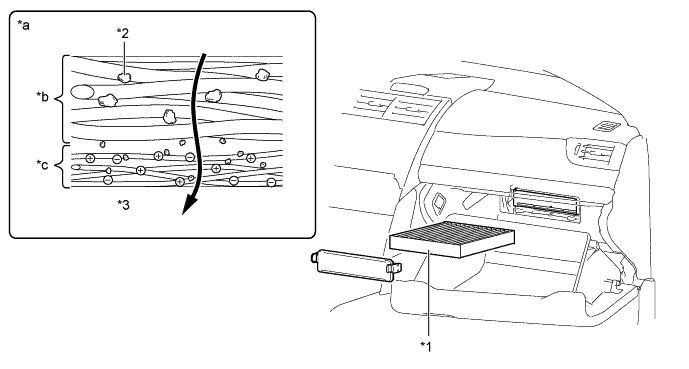 *a
*2
*b
*c
*3
*1