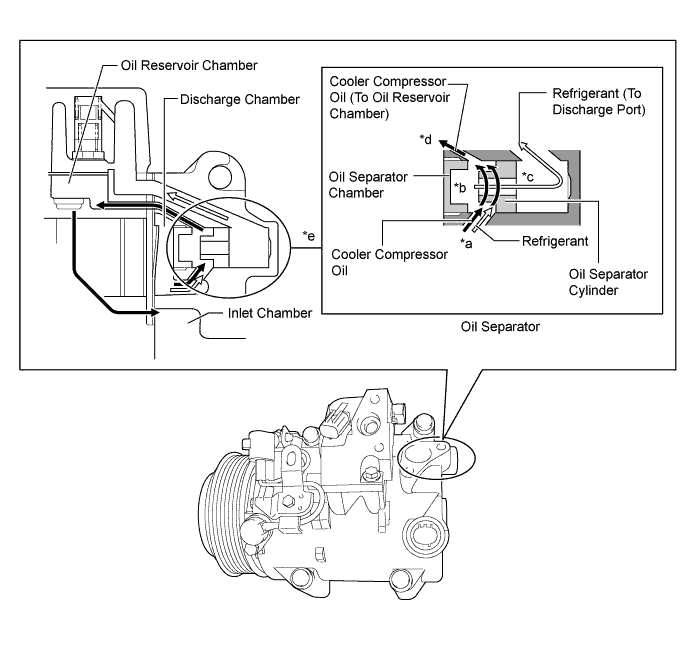 Oil Reservoir Chamber

Discharge Chamber

Inlet Chamber

*e

Cooler Compressor Oil (To Oil Reservoir Chamber)

Refrigerant (To Discharge Port)

*d

Oil Separator Chamber

*b

*c

*a

Refrigerant

Cooler Compressor Oil

Oil Separator Cylinder

Oil Separator