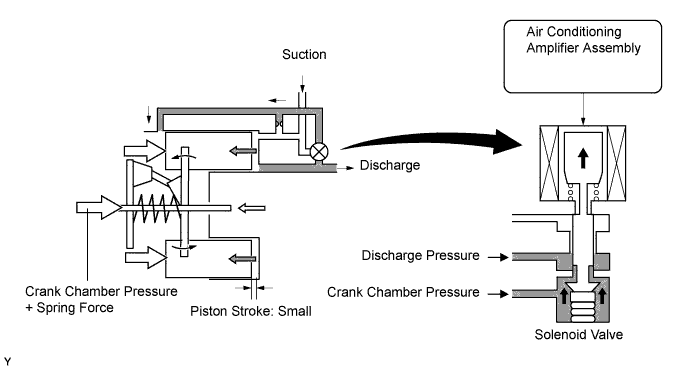 Air Conditioning Amplifier Assembly

Suction

Discharge

Discharge Pressure

Crank Chamber Pressure

Crank Chamber Pressure + Spring Force

Piston Stroke: Small

Solenoid Valve

Y