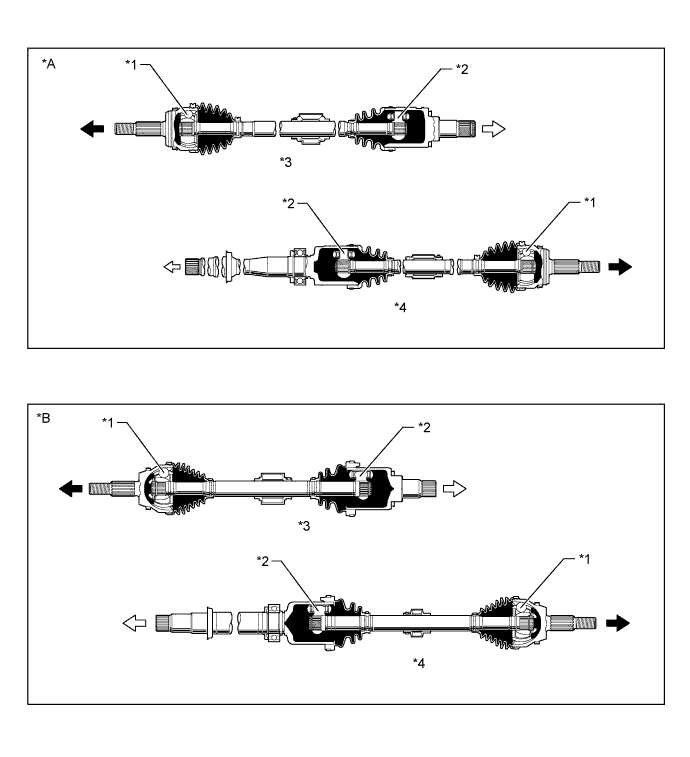 *A
*1
*2
*3
*2
*1
*4

*B
*1
*2
*3
*2
*1
*4