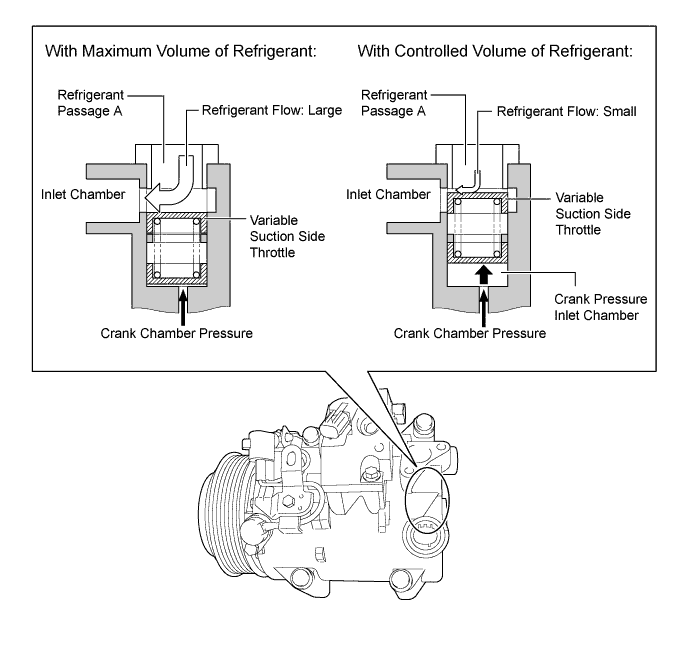 With Maximum Volume of Refrigerant:

Refrigerant Passage A

Refrigerant Flow: Large

Inlet Chamber

Variable Suction Side Throttle

Crank Chamber Pressure

With Controlled Volume of Refrigerant:

Refrigerant Passage A

Refrigerant Flow: Small

Inlet Chamber

Variable Suction Side Throttle

Crank Pressure Inlet Chamber

Crank Chamber Pressure