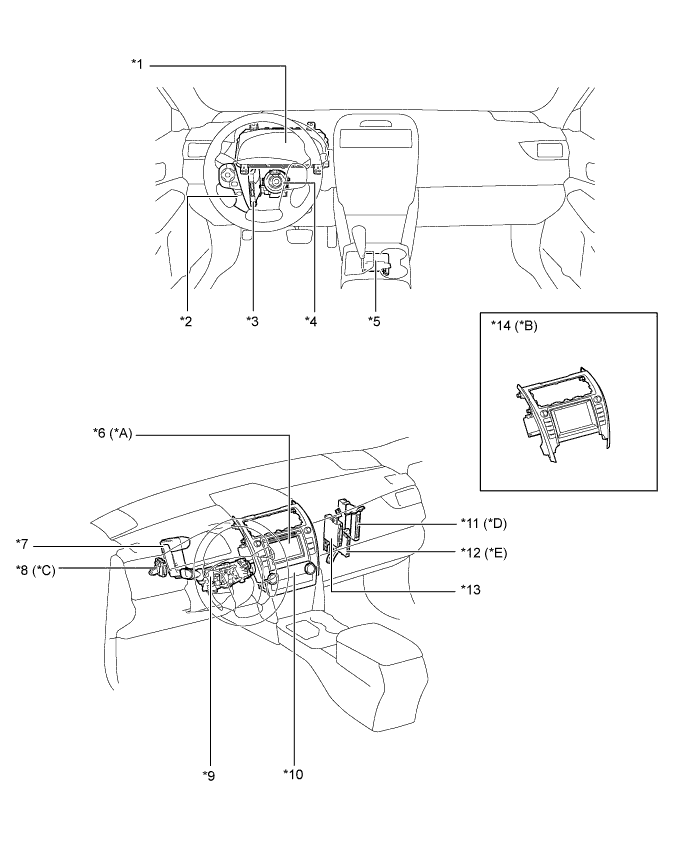 *1

*2
*3
*4
*5

*14 (*B)

*6 (*A)

*7
*8 (*C)

*11 (*D)
*12 (*E)
*13

*9
*10