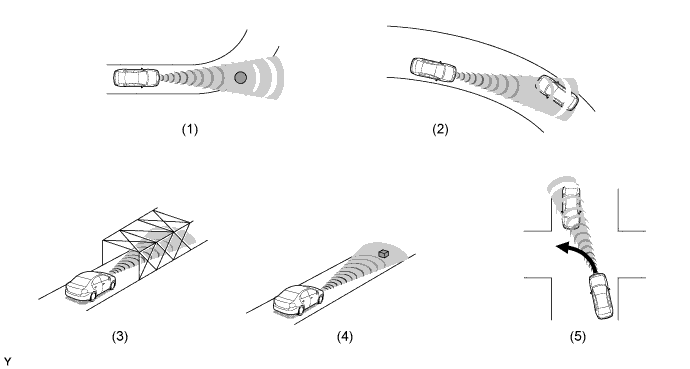 (1)

(2)

(3)

(4)

(5)

Y