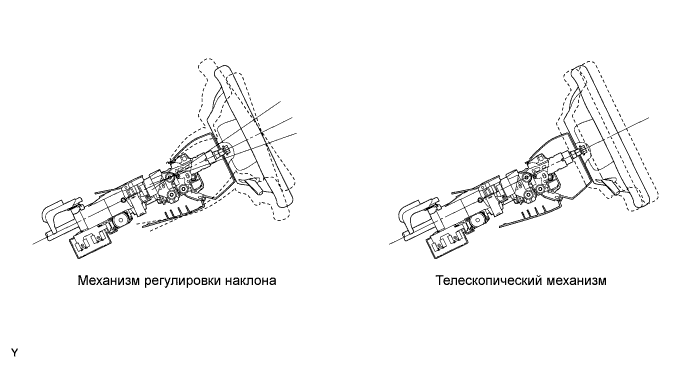 Механизм регулировки наклона

Телескопический механизм

Y