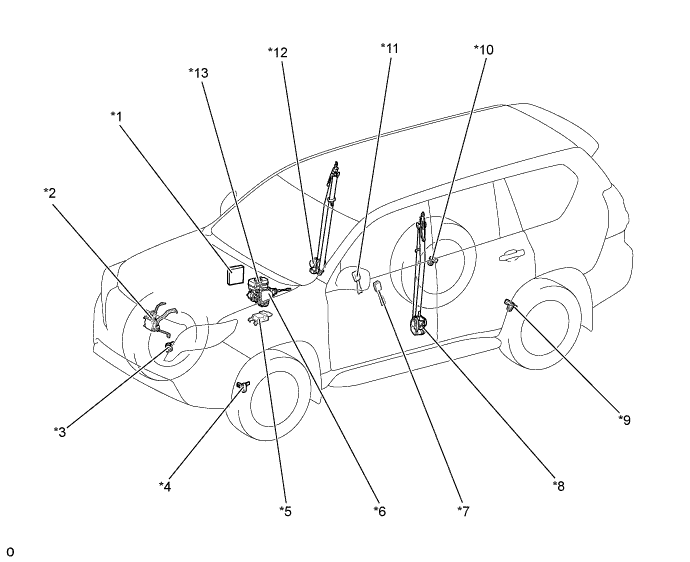 *12
*11
*10
*13
*1
*2
*3
*4
*5
*6
*7
*8
*9
o