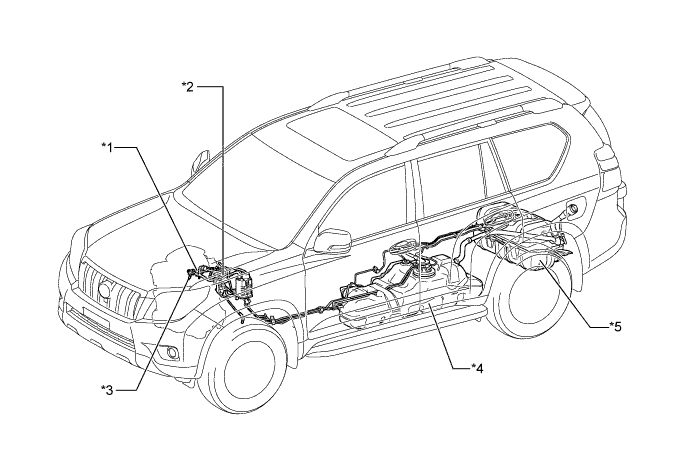 *2
*1
*3
*4
*5