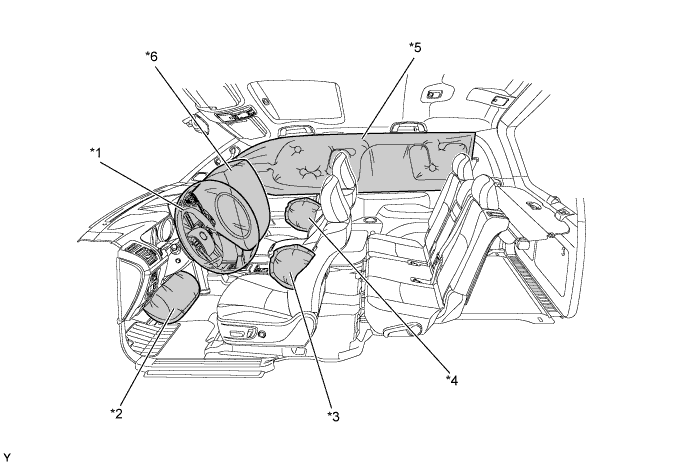 *6
*5
*1
*4
*2
*3
Y