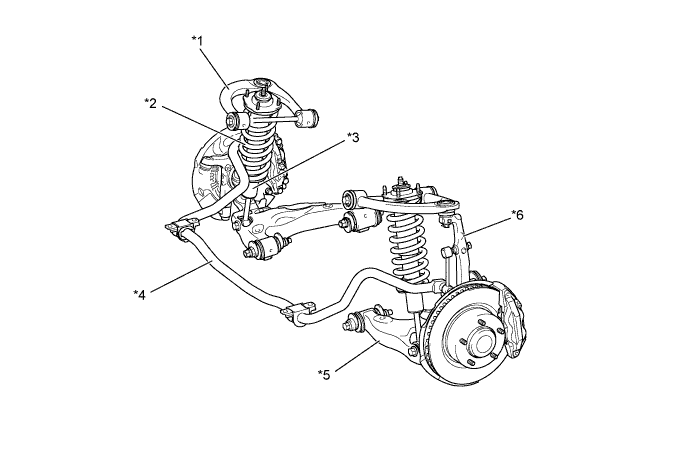 *1
*2
*3
*6
*4
*5