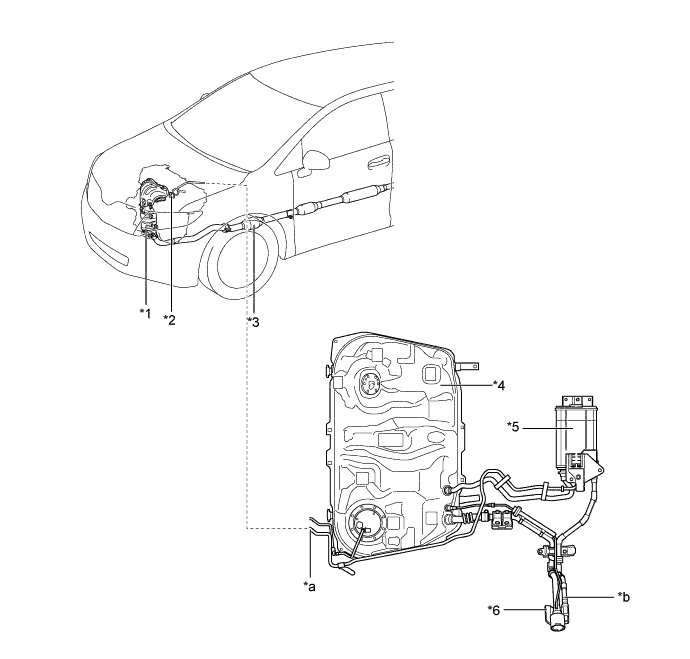 *1
*2
*3
*4
*5
*a
*b
*6