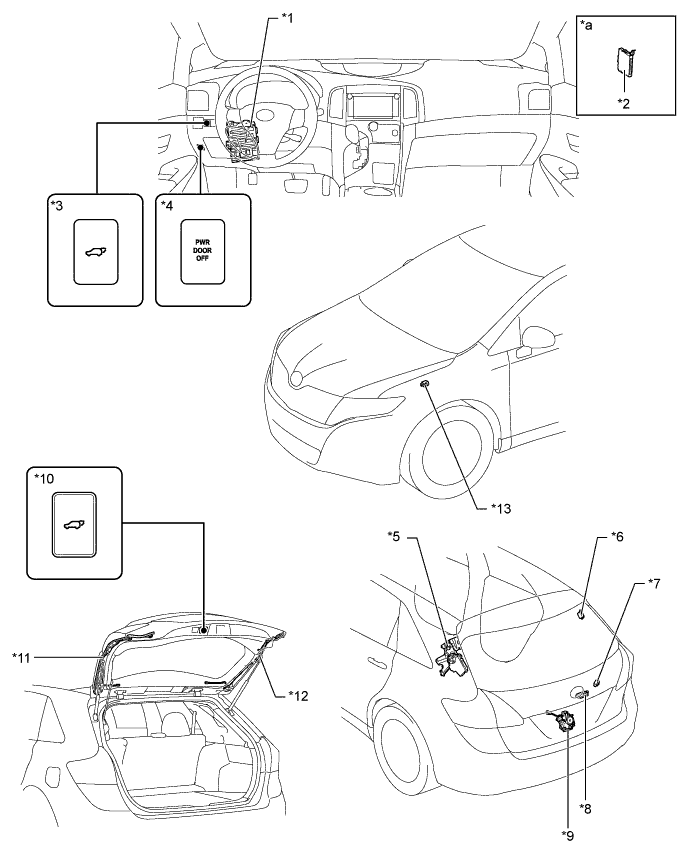 *1

*a

*2

*3

*4

PWR DOOR OFF

*13

*10

*5

*6

*7

*11

*12

*8

*9