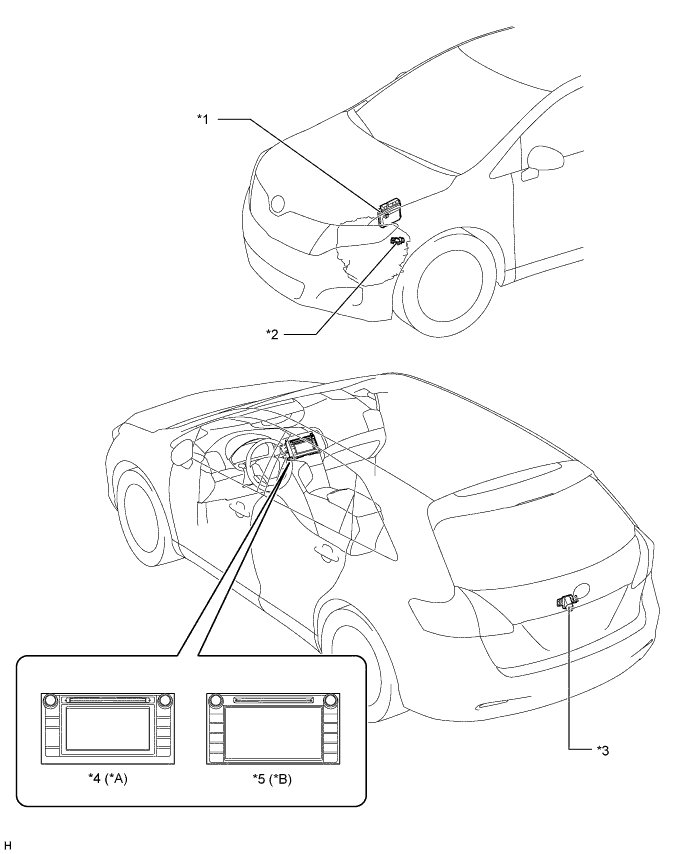 *1

*2

*3

*4 (*A)

*5 (*B)

H