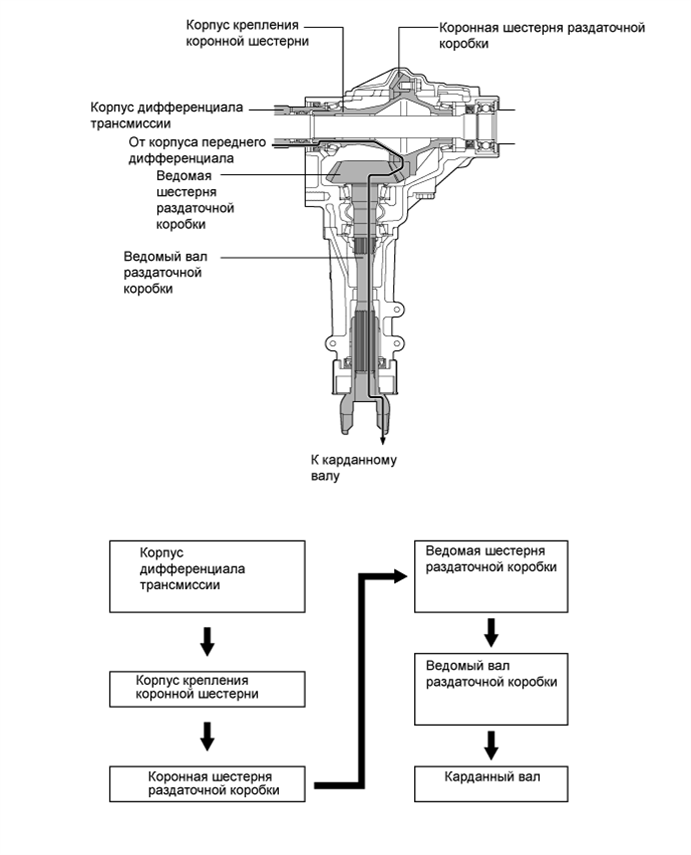 Корпус крепления коронной шестерни

Коронная шестерня раздаточной коробки

Корпус дифференциала трансмиссии

От корпуса переднего дифференциала

Ведомая шестерня раздаточной коробки

Ведомый вал раздаточной коробки

К карданному валу

Корпус дифференциала трансмиссии

Корпус крепления коронной шестерни

Коронная шестерня раздаточной коробки

Ведомая шестерня раздаточной коробки

Ведомый вал раздаточной коробки

Карданный вал