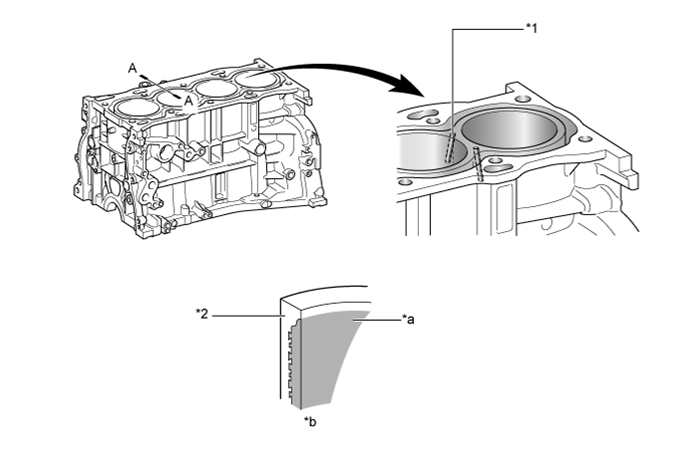 A
A
*1
*2
*a
*b