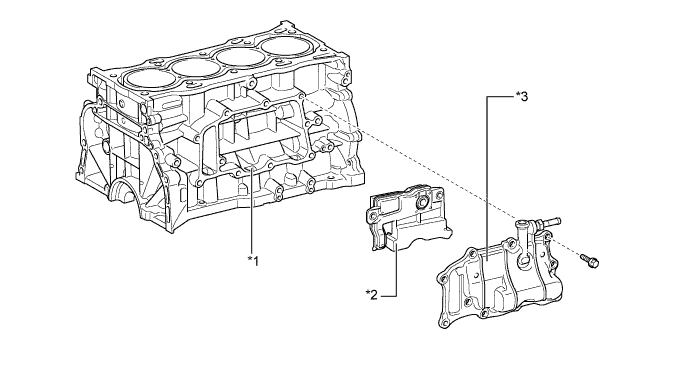 *3

*1

*2