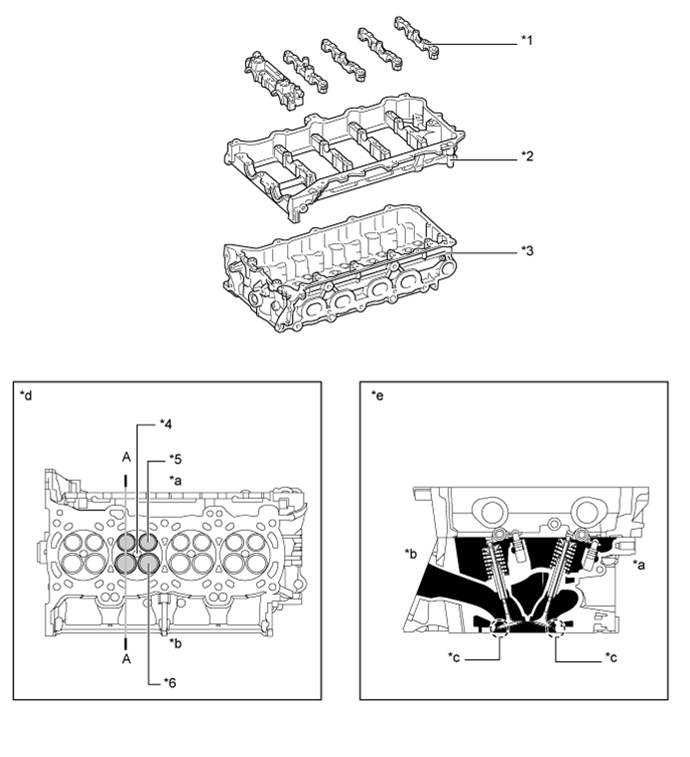 *1

*2

*3

*d

*4

A

*5

*a

*b

A

*6

*e

*b

*a

*c

*c